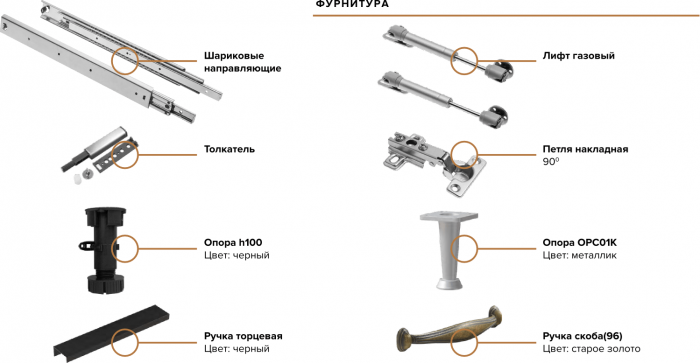 ФУРНИТУРА

Шариковые направляющие

Толкатель

Опора h100
Цвет: черный

Ручка торцевая
Цвет: черный

Лифт газовый

Петля накладная
$90^0$

Опора OPC01K
Цвет: металлик

Ручка скоба(96)
Цвет: старое золото