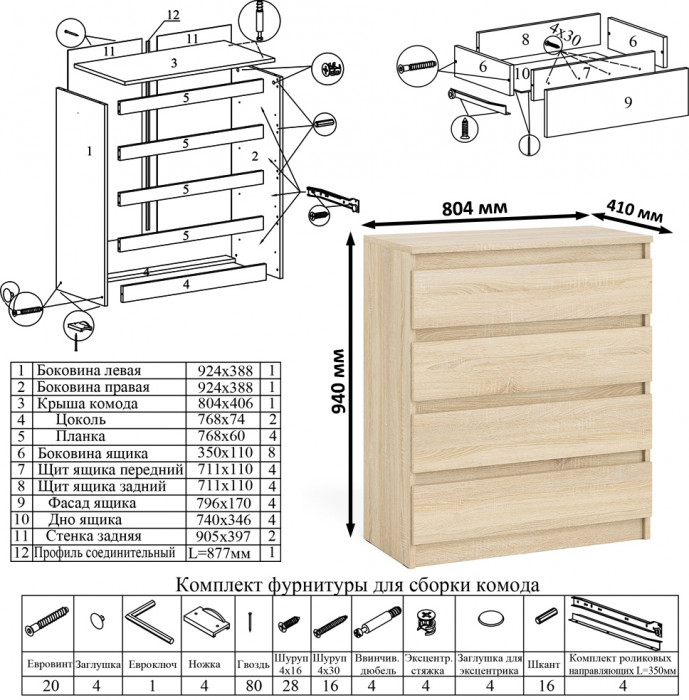 12
11
11
3
5
5
5
5
1
2
4
4
8
4x30
6
6
10
7
9
804 мм
410 мм
940 мм

| 1 | Боковина левая | 924x388 | 1 |
|---|---|---|---|
| 2 | Боковина правая | 924x388 | 1 |
| 3 | Крыша комода | 804x406 | 1 |
| 4 | Цоколь | 768x74 | 2 |
| 5 | Планка | 768x60 | 4 |
| 6 | Боковина ящика | 350x110 | 8 |
| 7 | Щит ящика передний | 711x110 | 4 |
| 8 | Щит ящика задний | 711x110 | 4 |
| 9 | Фасад ящика | 796x170 | 4 |
| 10 | Дно ящика | 740x346 | 4 |
| 11 | Стенка задняя | 905x397 | 2 |
| 12 | Профиль соединительный | L=877мм | 1 |

Комплект фурнитуры для сборки комода

| Евровинт | Заглушка | Евроключ | Ножка | Гвоздь | Шуруп 4x16 | Шуруп 4x30 | Ввинчив. дюбель | Эксцентр. стяжка | Заглушка для эксцентрика | Шкант | Комплект роликовых направляющих L=350мм |
|---|---|---|---|---|---|---|---|---|---|---|---|
| 20 | 4 | 1 | 4 | 80 | 28 | 16 | 4 | 4 | 4 | 16 | 4 |