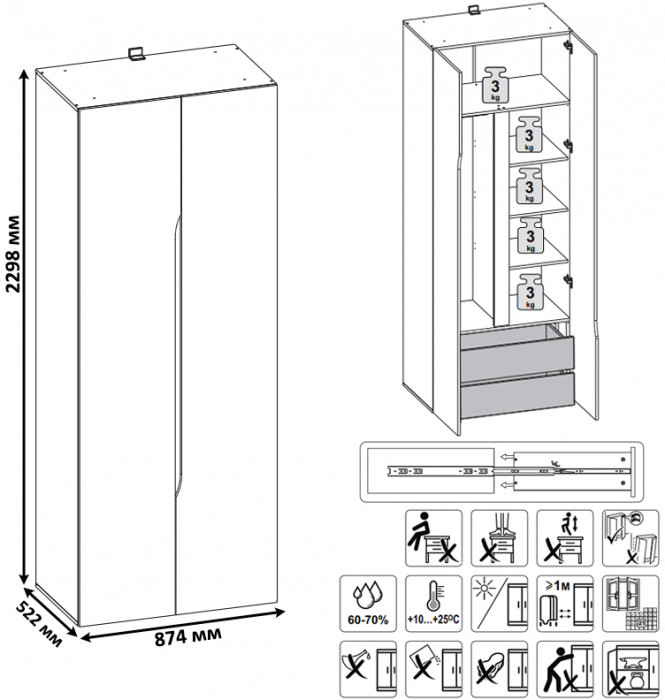 2298 мм

522 мм

874 мм

3 kg

3 kg

3 kg

3 kg

3 kg

60-70%

+10...+25ºC

≥1м